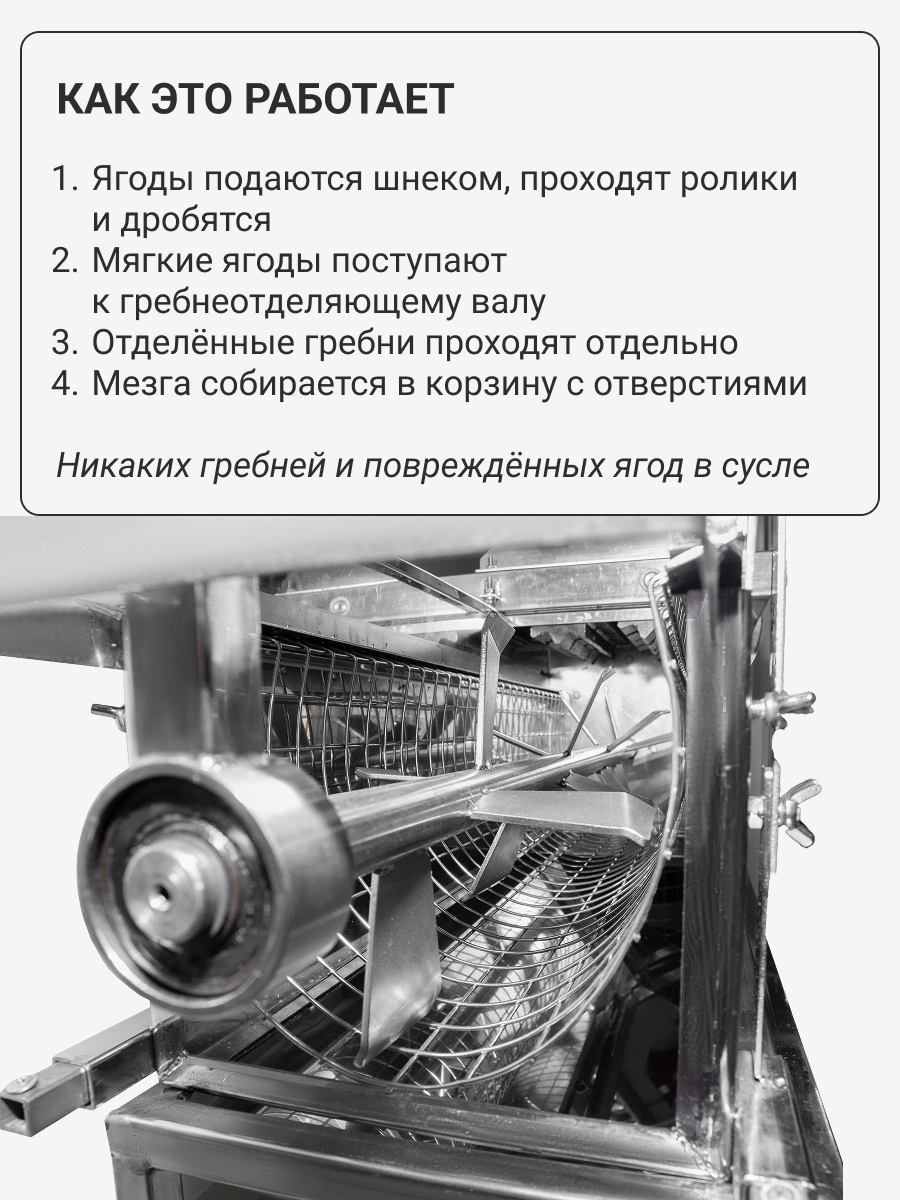 КАК ЭТО РАБОТАЕТ

1. Ягоды подаются шнеком, проходят ролики и дробятся
2. Мягкие ягоды поступают к гребнеотделяющему валу
3. Отделённые гребни проходят отдельно
4. Мезга собирается в корзину с отверстиями

Никаких гребней и повреждённых ягод в сусле